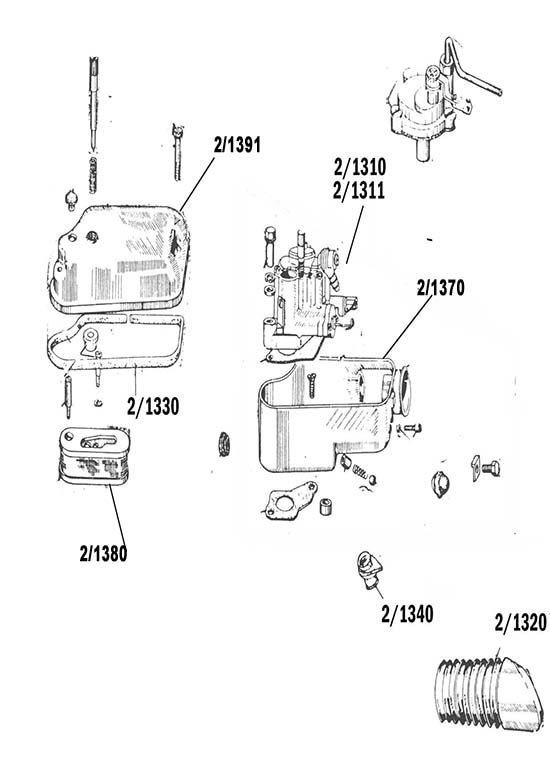 2/1391

2/1310
2/1311

2/1370

2/1330

2/1380

2/1340

2/1320